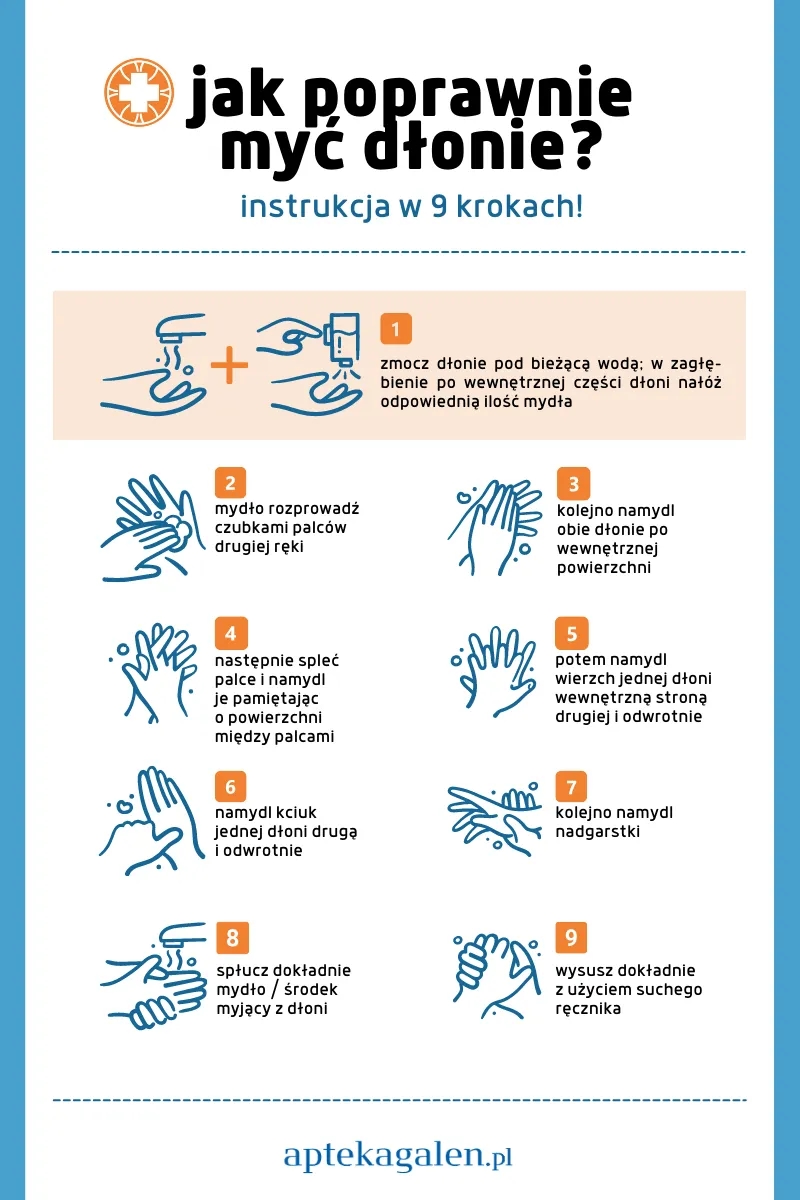 jak poprawnie myć dłonie?

instrukcja w 9 krokach!

1
zmocz dłonie pod bieżącą wodą; w zagłębienie po wewnętrznej części dłoni nałóż odpowiednią ilość mydła

2
mydło rozprowadź czubkami palców drugiej ręki

3
kolejno namydl obie dłonie po wewnętrznej powierzchni

4
następnie spleć palce i namydl je pamiętając o powierzchni między palcami

5
potem namydl wierzch jednej dłoni wewnętrzną stroną drugiej i odwrotnie

6
namydl kciuk jednej dłoni drugą i odwrotnie

7
kolejno namydl nadgarstki

8
spłucz dokładnie mydło / środek myjący z dłoni

9
wysusz dokładnie z użyciem suchego ręcznika

aptekagalen.pl